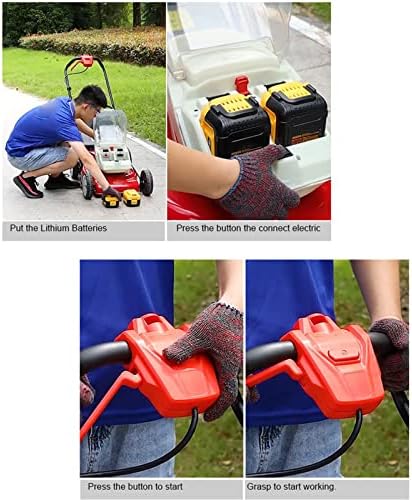 Put the Lithium Batteries

Press the button the connect electric

Press the button to start

Grasp to start working.